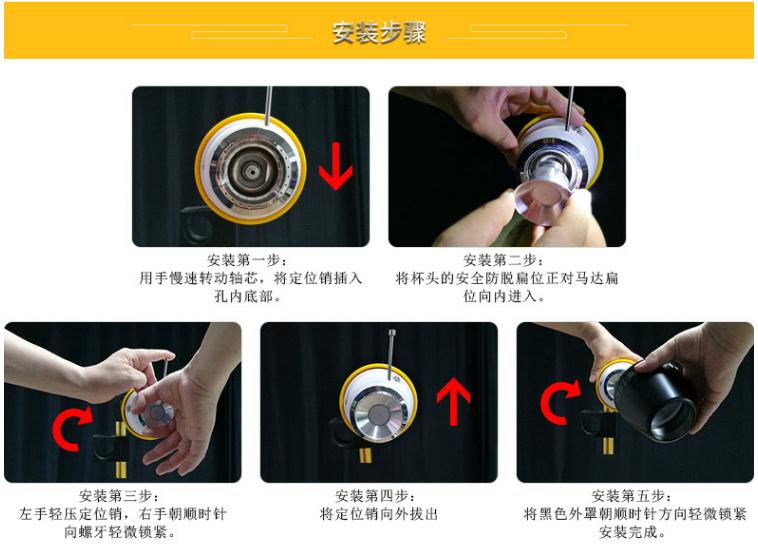 安装步骤

安装第一步：
用手慢速转动轴芯，将定位销插入孔内底部。

安装第二步：
将杯头的安全防脱扁位正对马达扁位向内进入。

安装第三步：
左手轻压定位销，右手朝顺时针向螺牙轻微锁紧。

安装第四步：
将定位销向外拔出

安装第五步：
将黑色外罩朝顺时针方向轻微锁紧安装完成。